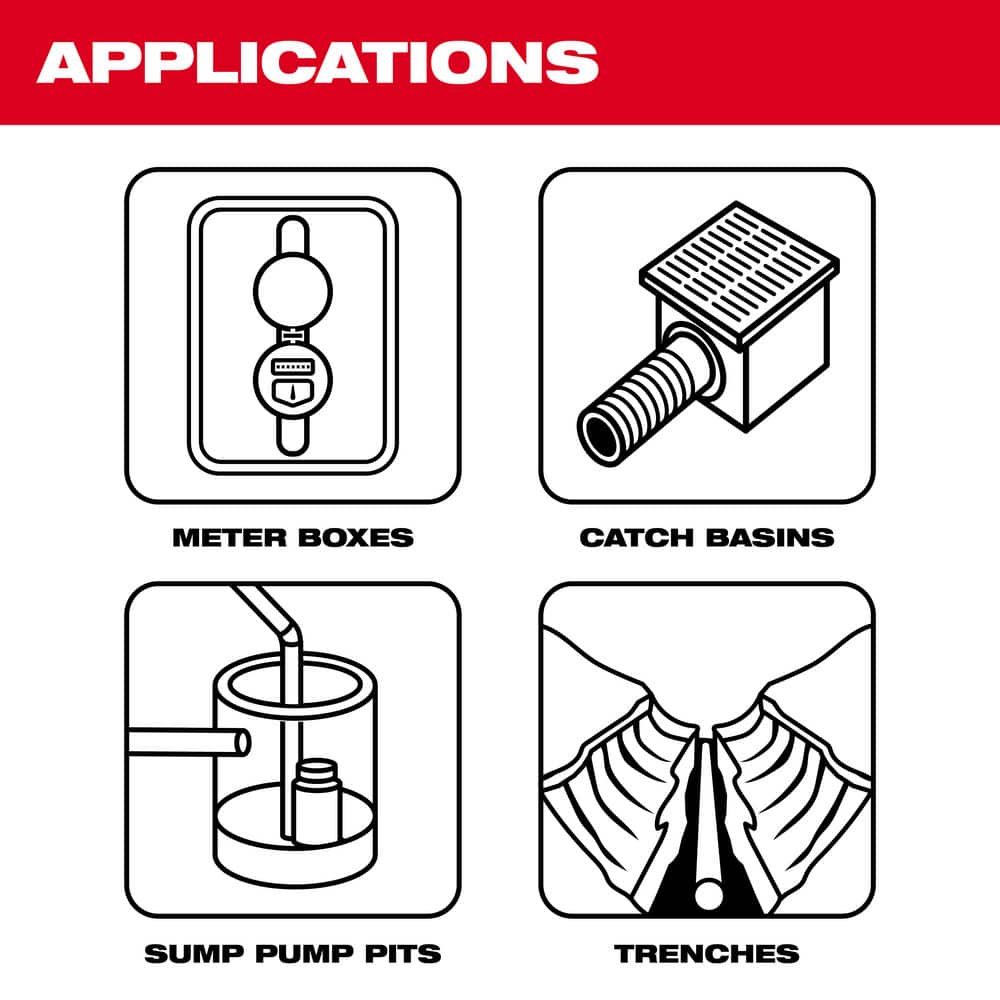 APPLICATIONS

METER BOXES

CATCH BASINS

SUMP PUMP PITS

TRENCHES